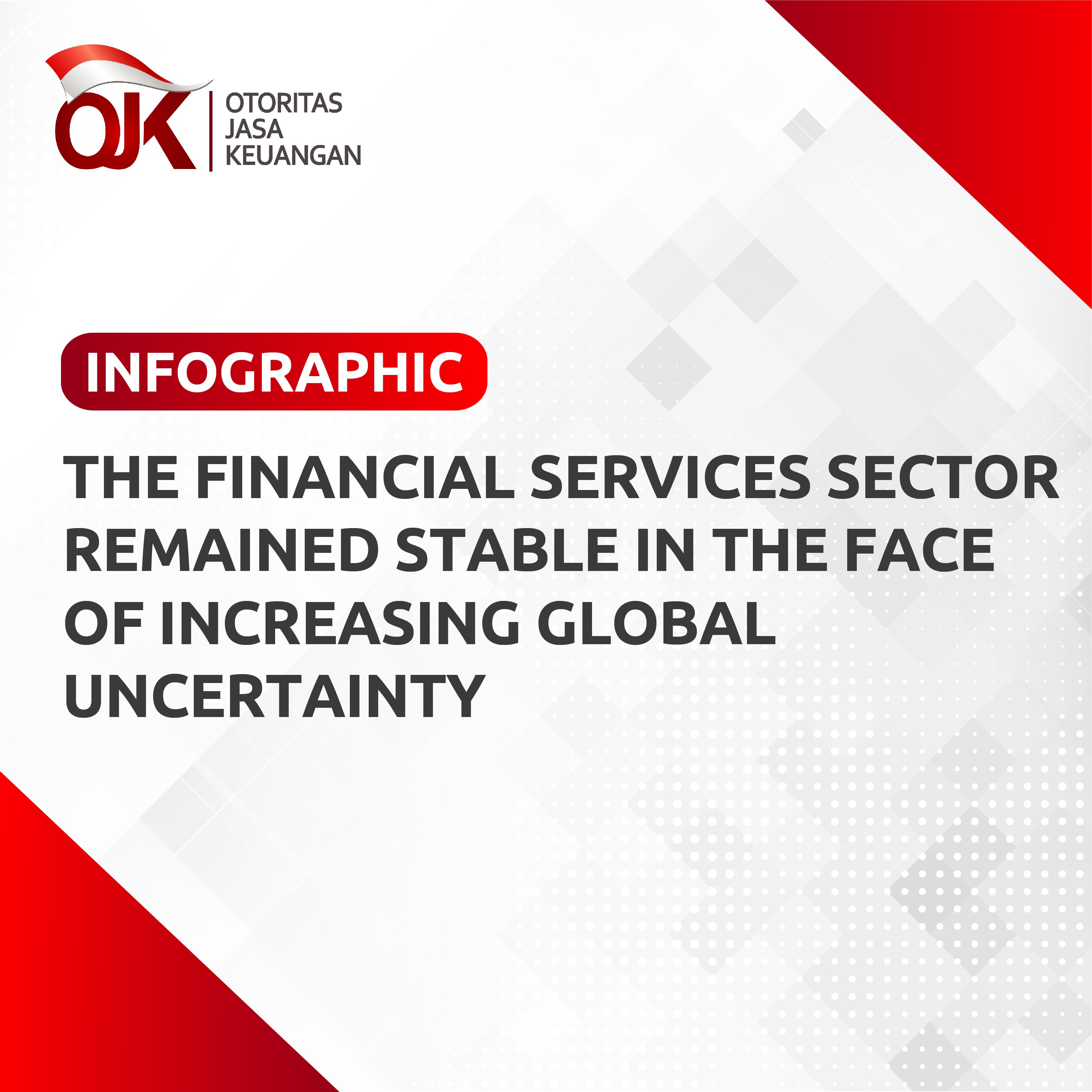 OJK OTORITAS JASA KEUANGAN

INFOGRAPHIC

THE FINANCIAL SERVICES SECTOR REMAINED STABLE IN THE FACE OF INCREASING GLOBAL UNCERTAINTY