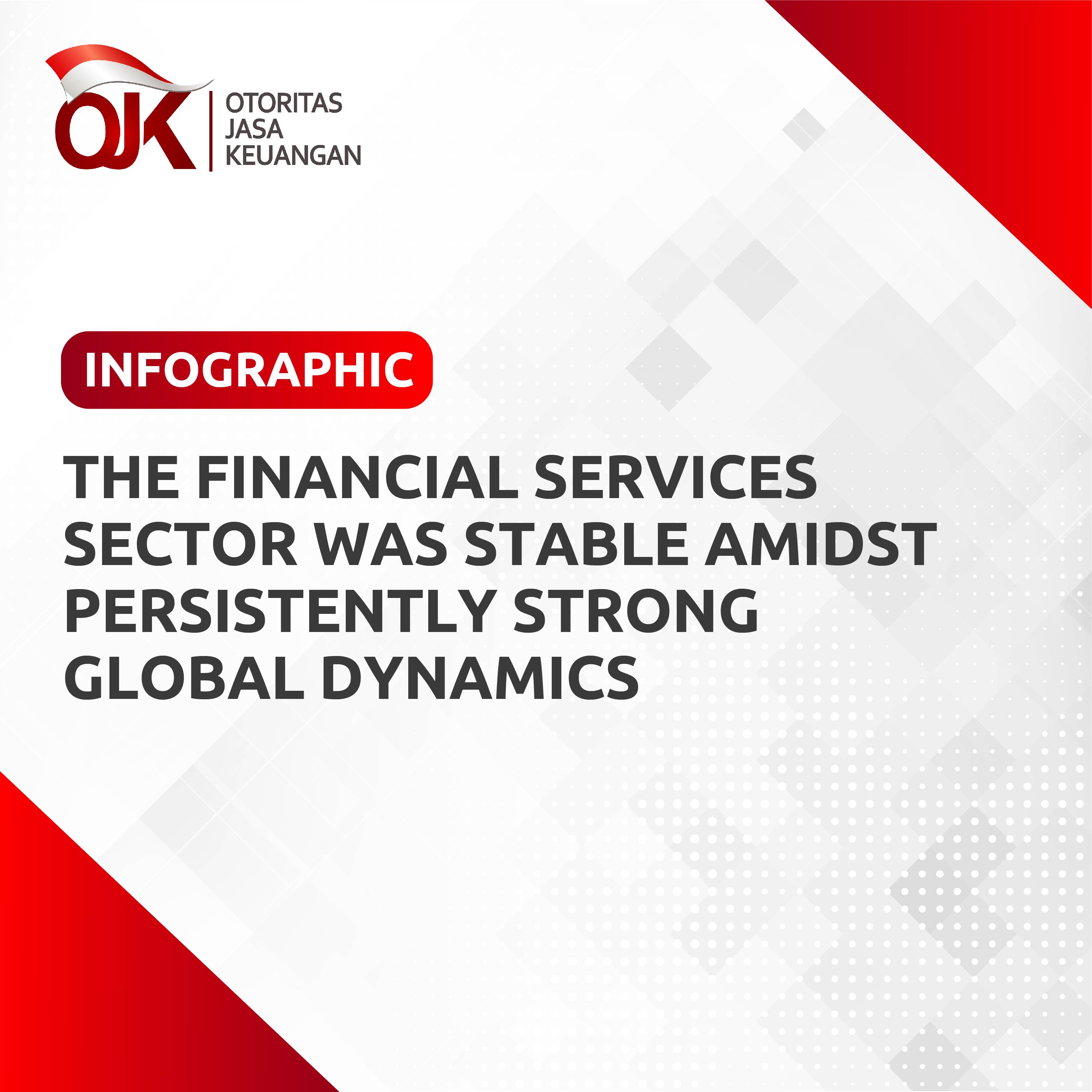 OJK
OTORITAS
JASA
KEUANGAN

INFOGRAPHIC

THE FINANCIAL SERVICES SECTOR WAS STABLE AMIDST PERSISTENTLY STRONG GLOBAL DYNAMICS